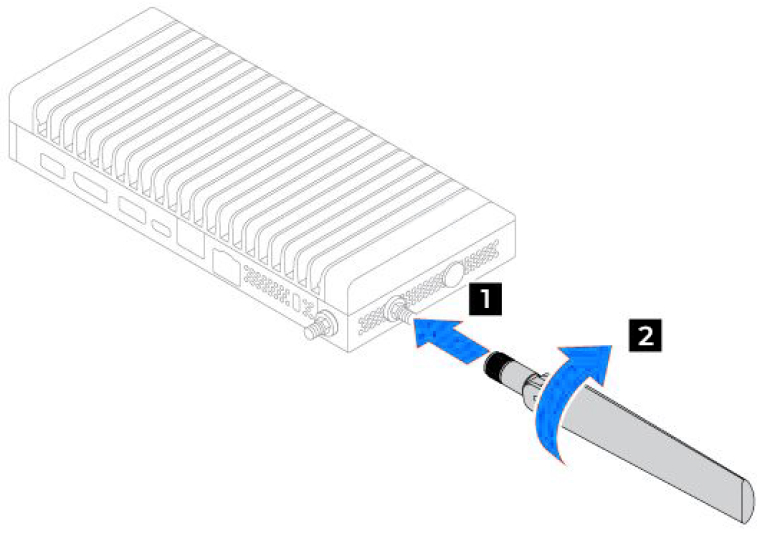 1

2