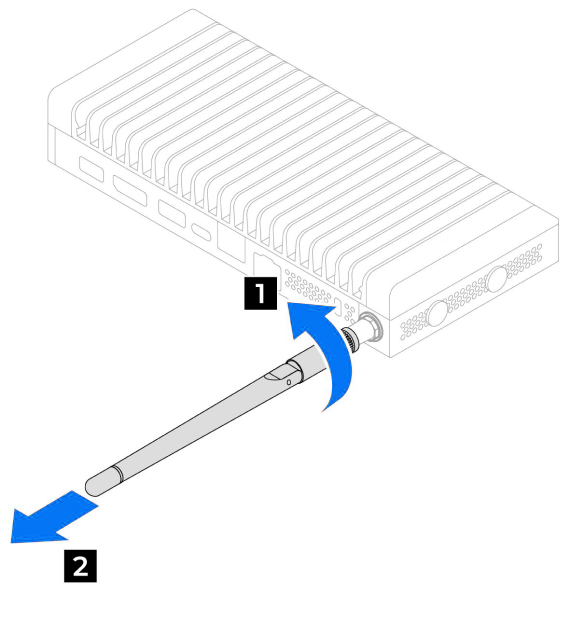 1

2